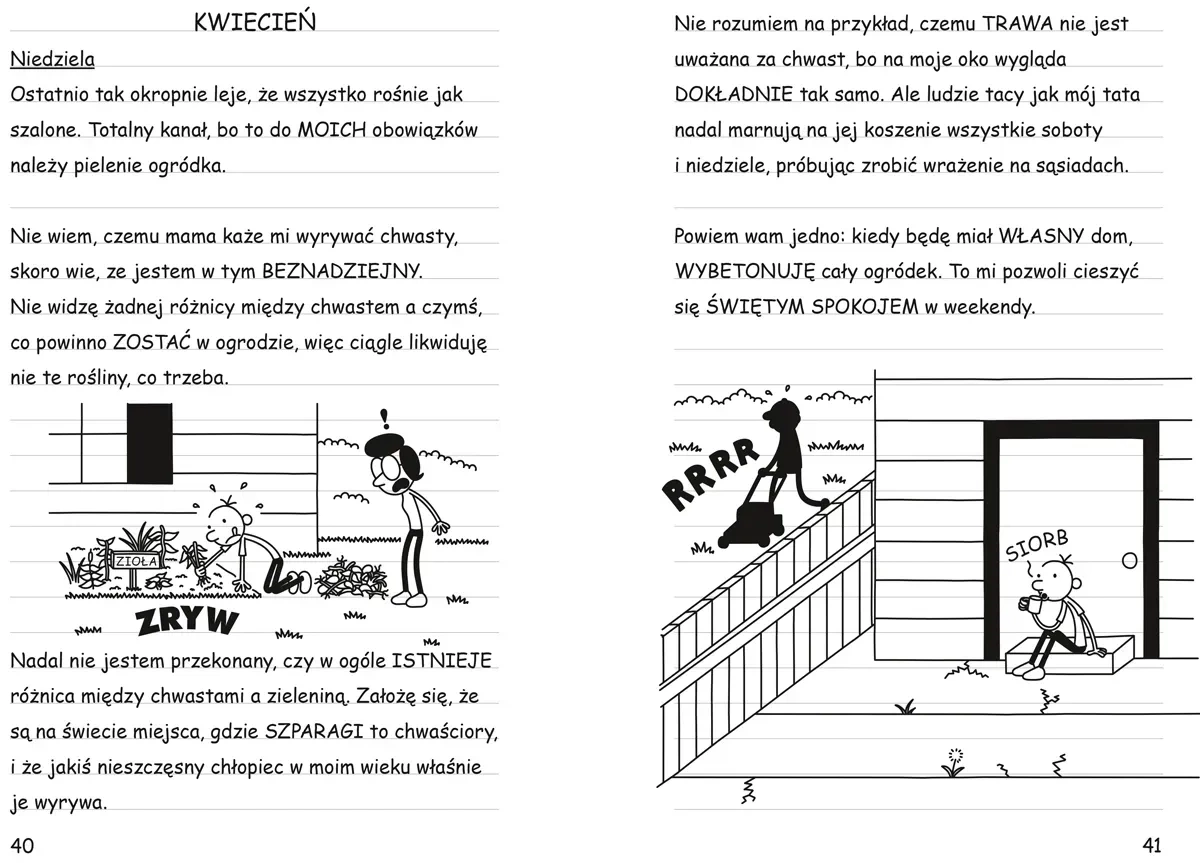 KWIECIEŃ

Niedziela

Ostatnio tak okropnie leje, że wszystko rośnie jak szalone. Totalny kanał, bo to do MOICH obowiązków należy pielenie ogródka.

Nie wiem, czemu mama każe mi wyrywać chwasty, skoro wie, ze jestem w tym BEZNADZIEJNY. Nie widzę żadnej różnicy między chwastem a czymś, co powinno ZOSTAĆ w ogrodzie, więc ciągle likwiduję nie te rośliny, co trzeba.

ZIOŁA

ZRYW

Nadal nie jestem przekonany, czy w ogóle ISTNIEJE różnica między chwastami a zieleniną. Założę się, że są na świecie miejsca, gdzie SZPARAGI to chwaściory, i że jakiś nieszczęsny chłopiec w moim wieku właśnie je wyrywa.

40

Nie rozumiem na przykład, czemu TRAWA nie jest uważana za chwast, bo na moje oko wygląda DOKŁADNIE tak samo. Ale ludzie tacy jak mój tata nadal marnują na jej koszenie wszystkie soboty i niedziele, próbując zrobić wrażenie na sąsiadach.

Powiem wam jedno: kiedy będę miał WŁASNY dom, WYBETONUJĘ cały ogródek. To mi pozwoli cieszyć się ŚWIĘTYM SPOKOJEM w weekendy.

RRRR

SIORB

41