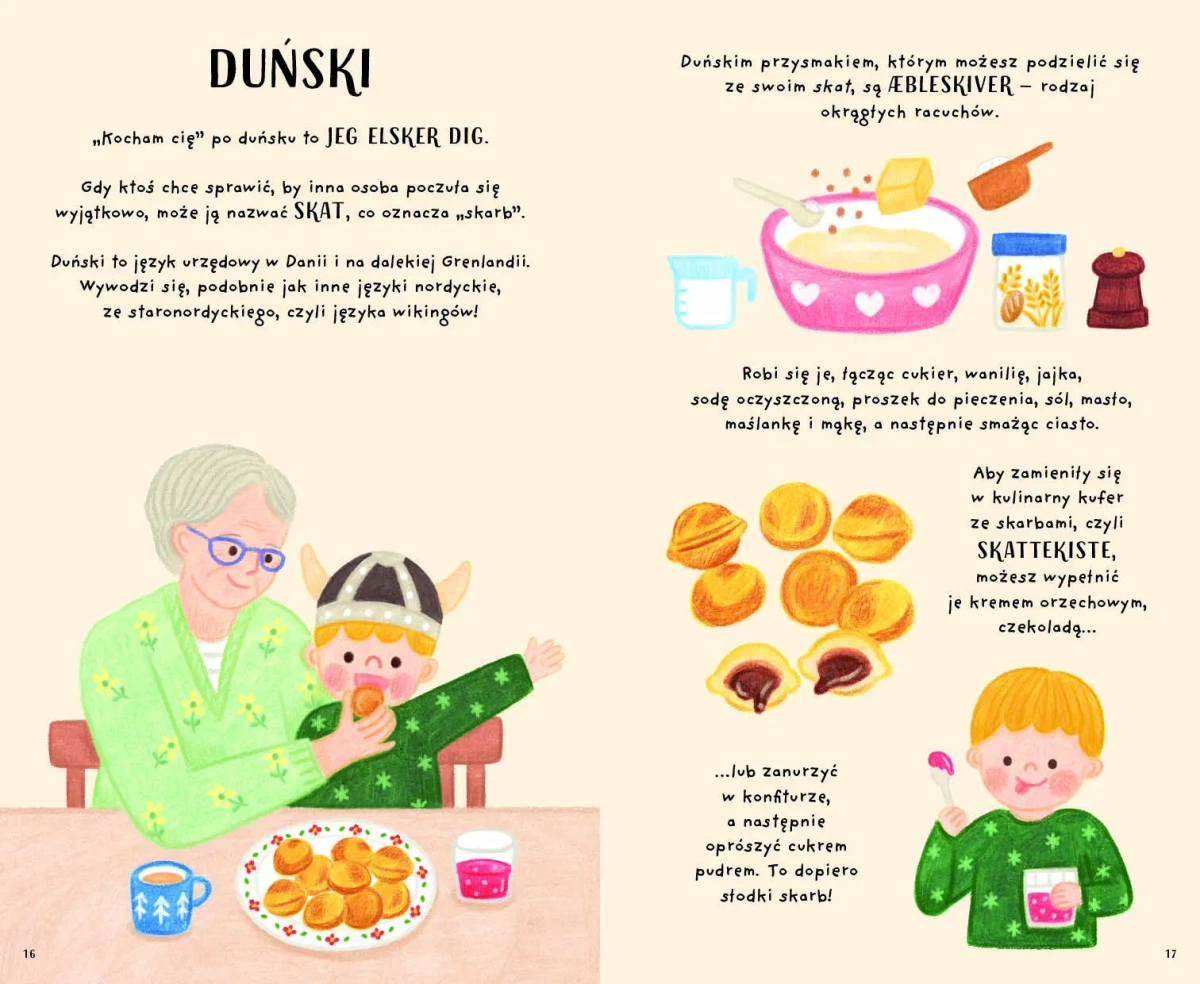 DUŃSKI

„Kocham cię” po duńsku to JEG ELSKER DIG.

Gdy ktoś chce sprawić, by inna osoba poczuła się wyjątkowo, może ją nazwać SKAT, co oznacza „skarb”.

Duński to język urzędowy w Danii i na dalekiej Grenlandii. Wywodzi się, podobnie jak inne języki nordyckie, ze staronordyckiego, czyli języka wikingów!

16

Duńskim przysmakiem, którym możesz podzielić się ze swoim skat, są ÆBLESKIVER – rodzaj okrągłych racuchów.

Robi się je, łącząc cukier, wanilię, jajka, sodę oczyszczoną, proszek do pieczenia, sól, masło, maślankę i mąkę, a następnie smażąc ciasto.

Aby zamieniły się w kulinarny kufer ze skarbami, czyli SKATTEKISTE, możesz wypełnić je kremem orzechowym, czekoladą...

...lub zanurzyć w konfiturze, a następnie oprószyć cukrem pudrem. To dopiero słodki skarb!

17