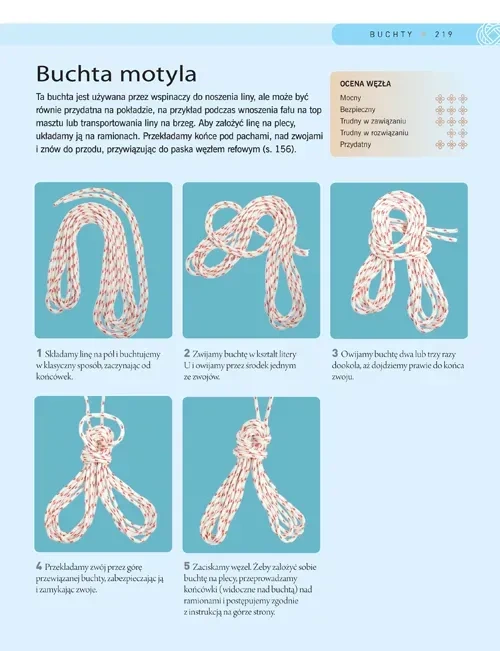 BUCHTY 219

Buchta motyla

Ta buchta jest używana przez wspinaczy do noszenia liny, ale może być równie przydatna na pokładzie, na przykład podczas wnoszenia fału na top masztu lub transportowania liny na brzeg. Aby założyć linę na plecy, układamy ją na ramionach. Przekładamy końce pod pachami, nad zwojami i znów do przodu, przywiązując do paska węzłem refowym (s. 156).

OCENA WĘZŁA
Mocny
Bezpieczny
Trudny w zawiązaniu
Trudny w rozwiązaniu
Przydatny

1 Składamy linę na pół i buchtujemy w klasyczny sposób, zaczynając od końcówek.

2 Zwijamy buchtę w kształt litery U i owijamy przez środek jednym ze zwojów.

3 Owijamy buchtę dwa lub trzy razy dookoła, aż dojdziemy prawie do końca zwoju.

4 Przekładamy zwój przez górę przewiązanej buchty, zabezpieczając ją i zamykając zwoje.

5 Zaciskamy węzeł. Żeby założyć sobie buchtę na plecy, przeprowadzamy końcówki (widoczne nad buchtą) nad ramionami i postępujemy zgodnie z instrukcją na górze strony.