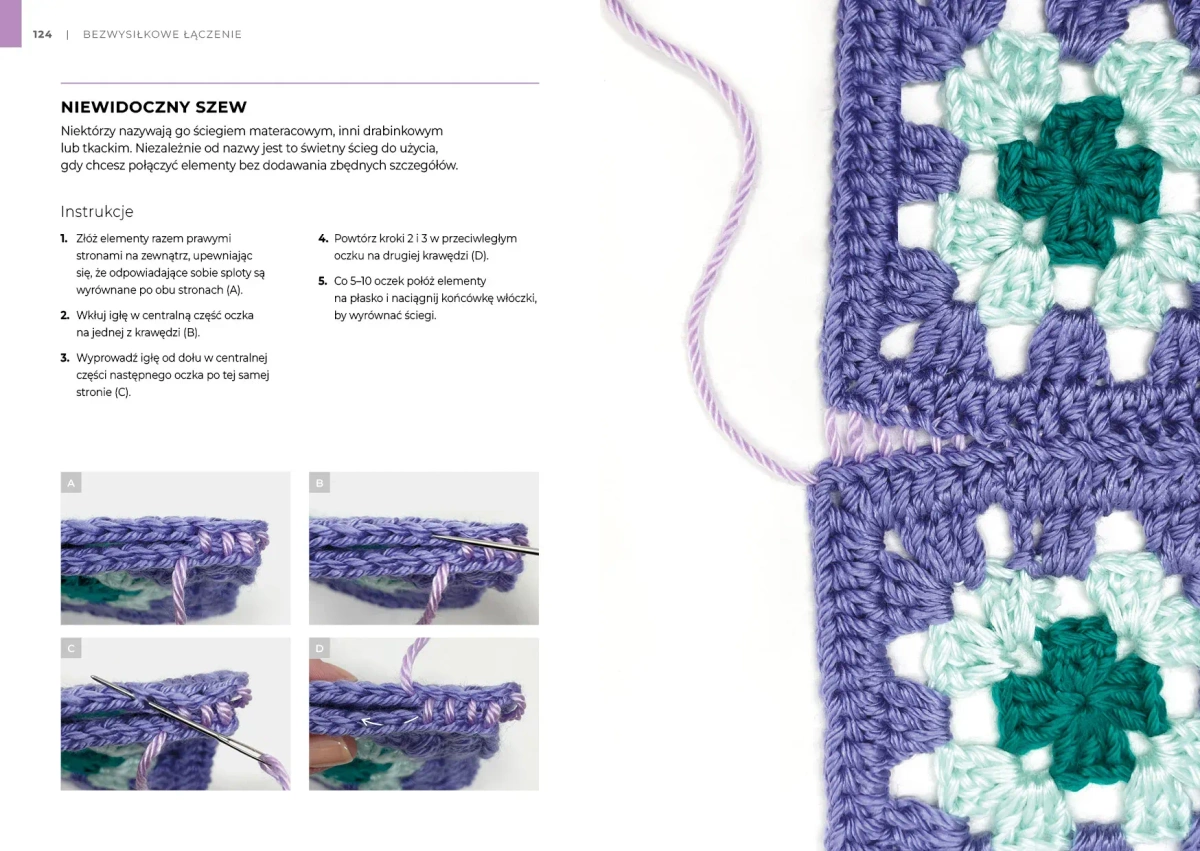 124 | BEZWYSIŁKOWE ŁĄCZENIE

NIEWIDOCZNY SZEW

Niektórzy nazywają go ściegiem materacowym, inni drabinkowym lub tkackim. Niezależnie od nazwy jest to świetny ścieg do użycia, gdy chcesz połączyć elementy bez dodawania zbędnych szczegółów.

Instrukcje

1. Złóż elementy razem prawymi stronami na zewnątrz, upewniając się, że odpowiadające sobie sploty są wyrównane po obu stronach (A).

2. Wkłuj igłę w centralną część oczka na jednej z krawędzi (B).

3. Wyprowadź igłę od dołu w centralnej części następnego oczka po tej samej stronie (C).

4. Powtórz kroki 2 i 3 w przeciwległym oczku na drugiej krawędzi (D).

5. Co 5–10 oczek połóż elementy na płasko i naciągnij końcówkę włóczki, by wyrównać ściegi.

A

B

C

D